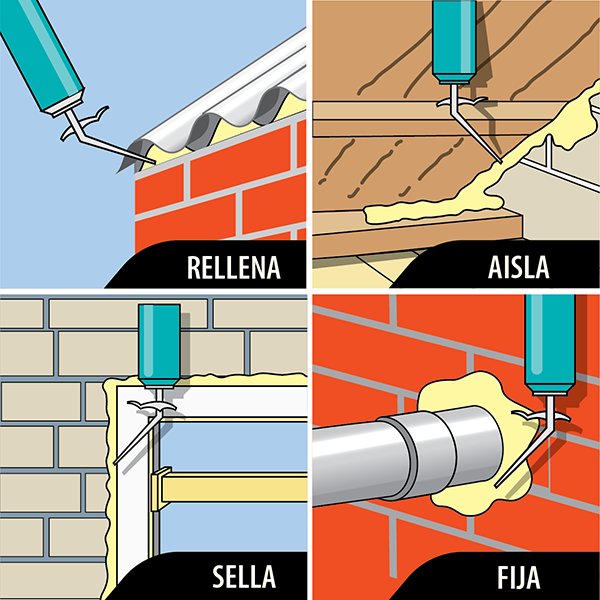 RELLENA

AISLA

SELLA

FIJA